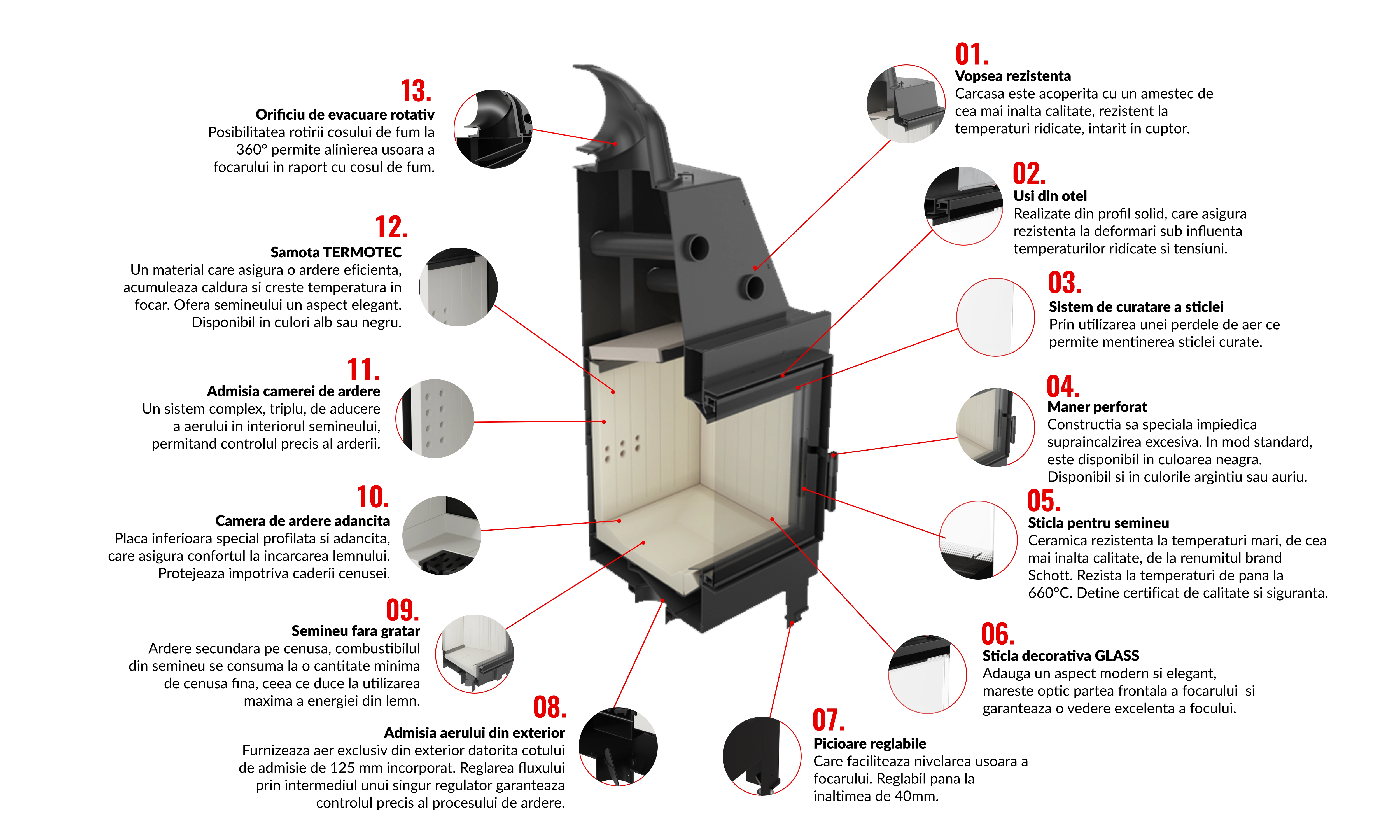 13.
Orificiu de evacuare rotativ
Posibilitatea rotirii cosului de fum la 360° permite alinierea usoara a focarului in raport cu cosul de fum.

12.
Samota TERMOTEC
Un material care asigura o ardere eficienta, acumuleaza caldura si creste temperatura in focar. Ofera semineului un aspect elegant. Disponibil in culori alb sau negru.

11.
Admisia camerei de ardere
Un sistem complex, triplu, de aducere a aerului in interiorul semineului, permitand controlul precis al arderii.

10.
Camera de ardere adancita
Placa inferioara special profilata si adancita, care asigura confortul la incarcarea lemnului. Protejeaza impotriva caderii cenusei.

09.
Semineu fara gratar
Ardere secundara pe cenusa, combustibilul din semineu se consuma la o cantitate minima de cenusa fina, ceea ce duce la utilizarea maxima a energiei din lemn.

08.
Admisia aerului din exterior
Furnizeaza aer exclusiv din exterior datorita cotului de admisie de 125 mm incorporat. Reglarea fluxului prin intermediul unui singur regulator garanteaza controlul precis al procesului de ardere.

01.
Vopsea rezistenta
Carcasa este acoperita cu un amestec de cea mai inalta calitate, rezistent la temperaturi ridicate, intarit in cuptor.

02.
Usi din otel
Realizate din profil solid, care asigura rezistenta la deformari sub influenta temperaturilor ridicate si tensiuni.

03.
Sistem de curatare a sticlei
Prin utilizarea unei perdele de aer ce permite mentinerea sticlei curate.

04.
Maner perforat
Constructia sa speciala impiedica supraincalzirea excesiva. In mod standard, este disponibil in culoarea neagra. Disponibil si in culorile argintiu sau auriu.

05.
Sticla pentru semineu
Ceramica rezistenta la temperaturi mari, de cea mai inalta calitate, de la renumitul brand Schott. Rezista la temperaturi de pana la 660°C. Detine certificat de calitate si siguranta.

06.
Sticla decorativa GLASS
Adauga un aspect modern si elegant, mareste optic partea frontala a focarului si garanteaza o vedere excelenta a focului.

07.
Picioare reglabile
Care faciliteaza nivelarea usoara a focarului. Reglabil pana la inaltimea de 40mm.